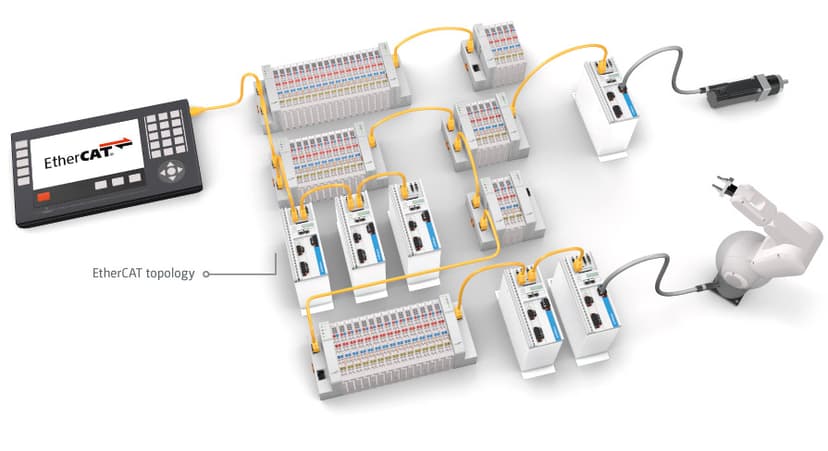 EtherCAT

EtherCAT topology